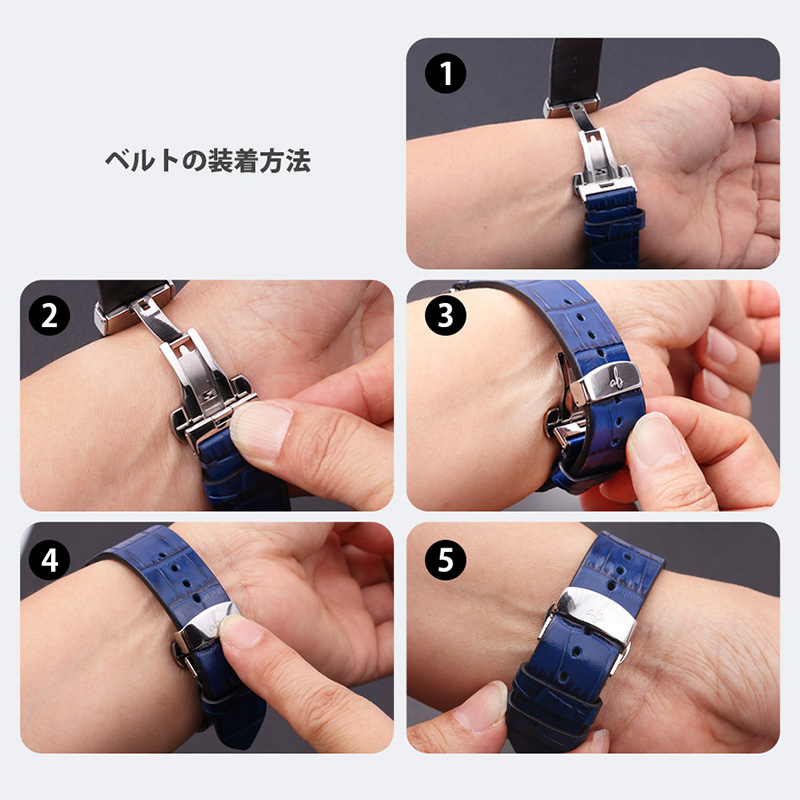 ベルトの装着方法

1

2

3

4

5