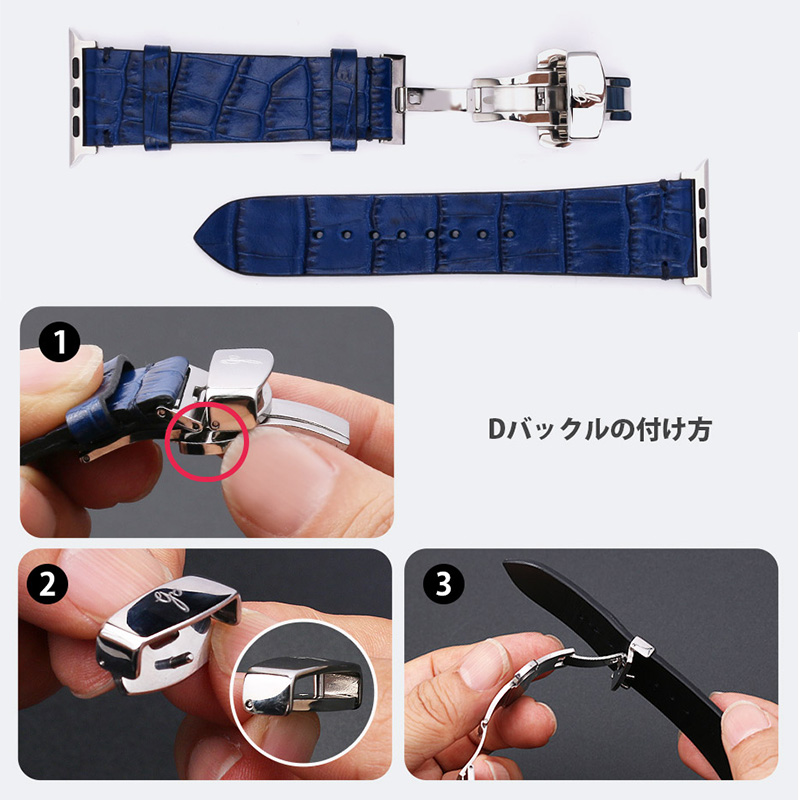 1

Dバックルの付け方

2

3