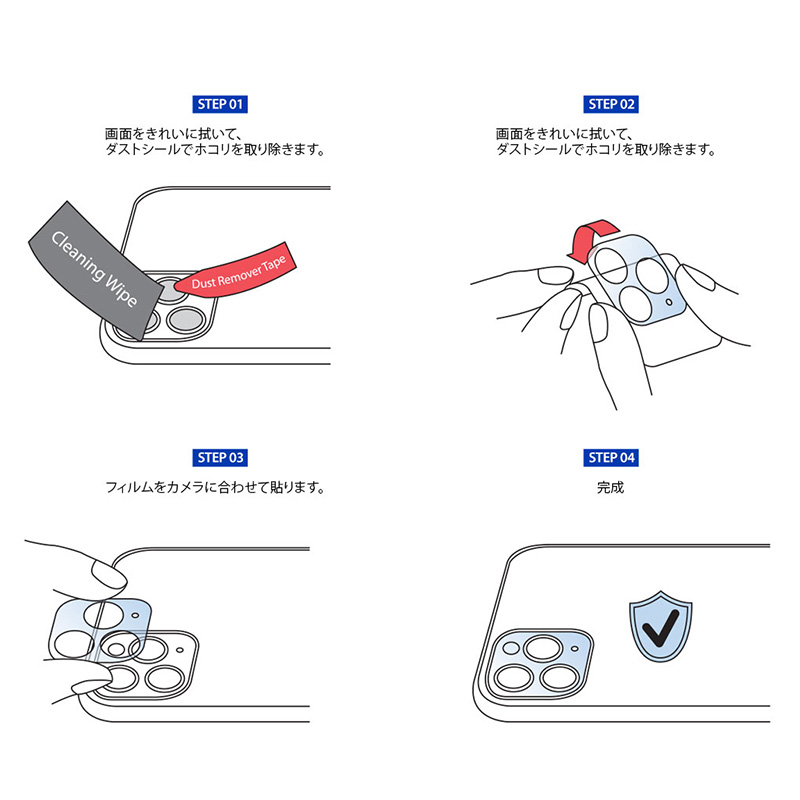 STEP 01

画面をきれいに拭いて、
ダストシールでホコリを取り除きます。

Cleaning Wipe

Dust Remover Tape

STEP 02

画面をきれいに拭いて、
ダストシールでホコリを取り除きます。

STEP 03

フィルムをカメラに合わせて貼ります。

STEP 04

完成