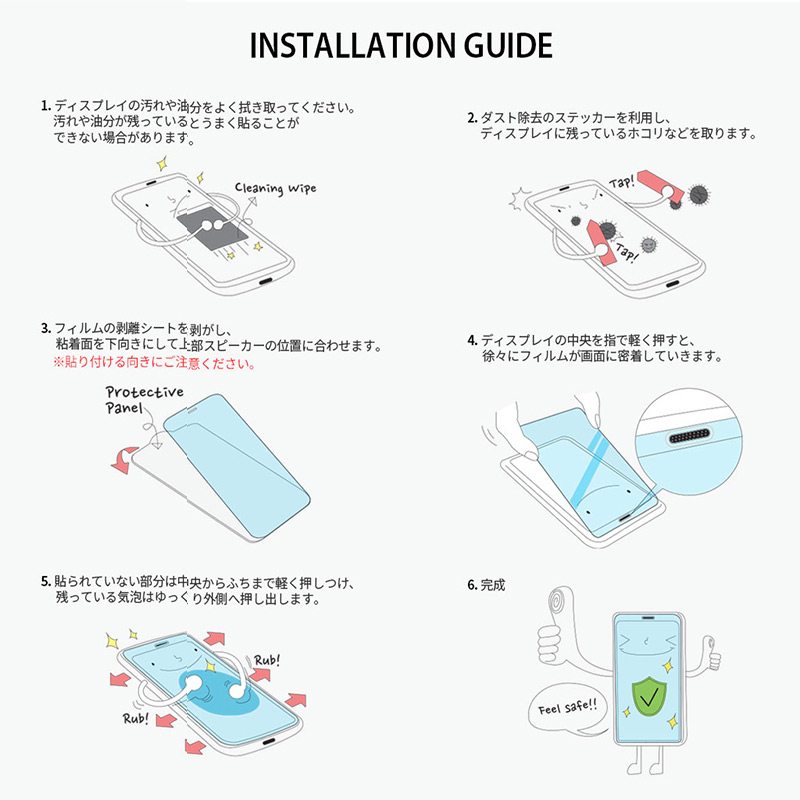 INSTALLATION GUIDE

1. ディスプレイの汚れや油分をよく拭き取ってください。汚れや油分が残っているとうまく貼ることができない場合があります。

Cleaning Wipe

2. ダスト除去のステッカーを利用し、ディスプレイに残っているホコリなどを取ります。

Tap!

Tap!

3. フィルムの剥離シートを剥がし、粘着面を下向きにして上部スピーカーの位置に合わせます。
※貼り付ける向きにご注意ください。

Protective Panel

4. ディスプレイの中央を指で軽く押すと、徐々にフィルムが画面に密着していきます。

5. 貼られていない部分は中央からふちまで軽く押しつけ、残っている気泡はゆっくり外側へ押し出します。

Rub!

Rub!

6. 完成

Feel safe!!