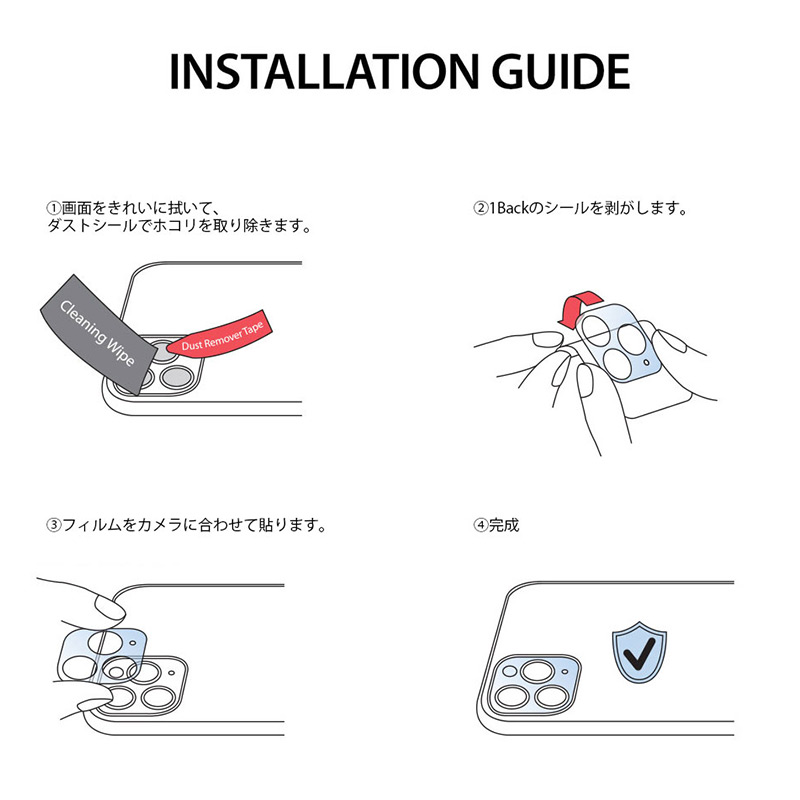 INSTALLATION GUIDE

①画面をきれいに拭いて、
ダストシールでホコリを取り除きます。

Cleaning Wipe

Dust Remover Tape

②1Backのシールを剥がします。

③フィルムをカメラに合わせて貼ります。

④完成