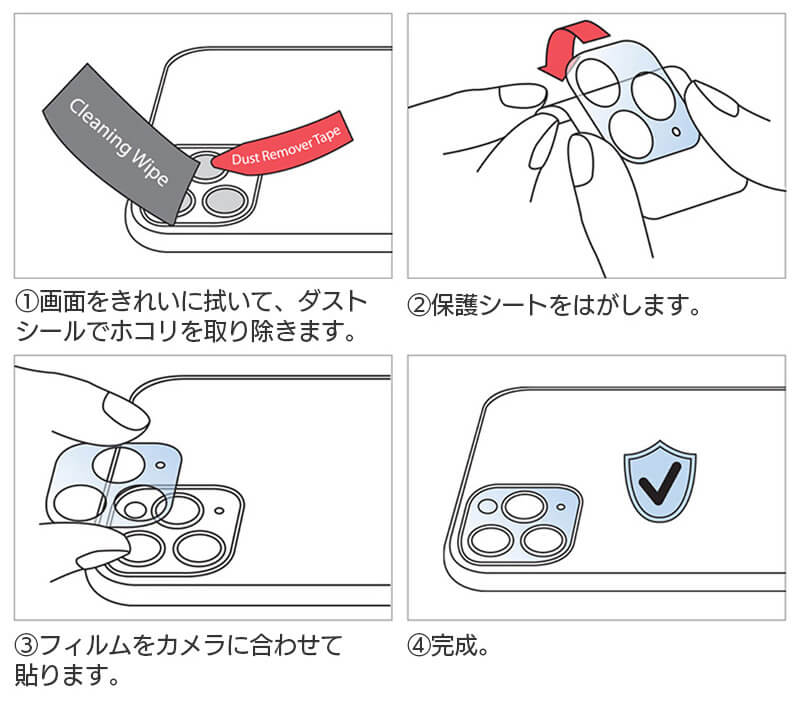 Cleaning Wipe

Dust Remover Tape

①画面をきれいに拭いて、ダストシールでホコリを取り除きます。

②保護シートをはがします。

③フィルムをカメラに合わせて貼ります。

④完成。