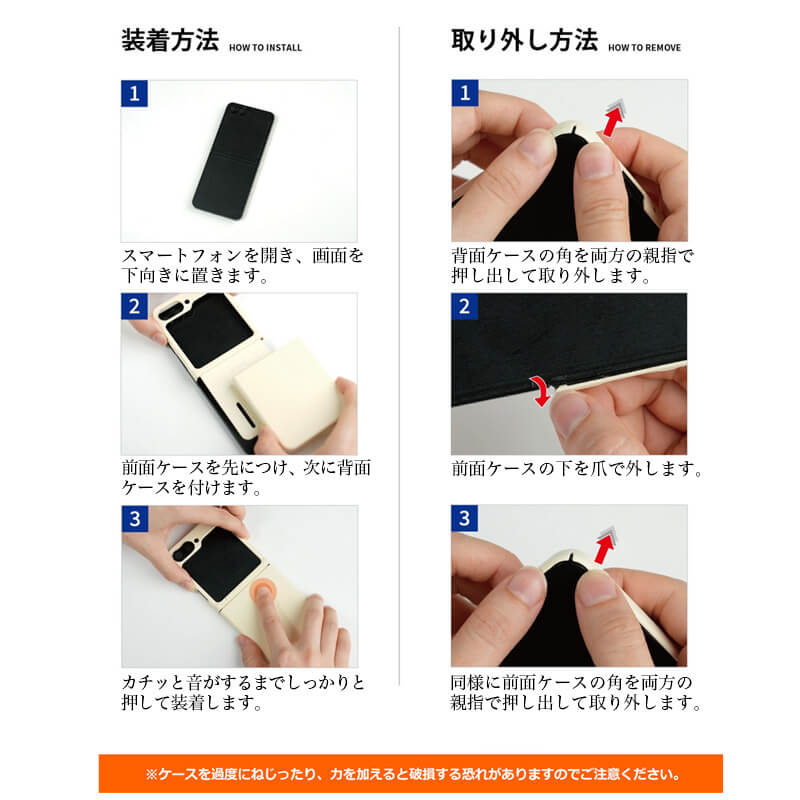 装着方法 HOW TO INSTALL

1

スマートフォンを開き、画面を下向きに置きます。

2

前面ケースを先につけ、次に背面ケースを付けます。

3

カチッと音がするまでしっかりと押して装着します。

取り外し方法 HOW TO REMOVE

1

背面ケースの角を両方の親指で押し出して取り外します。

2

前面ケースの下を爪で外します。

3

同様に前面ケースの角を両方の親指で押し出して取り外します。

※ケースを過度にねじったり、力を加えると破損する恐れがありますのでご注意ください。