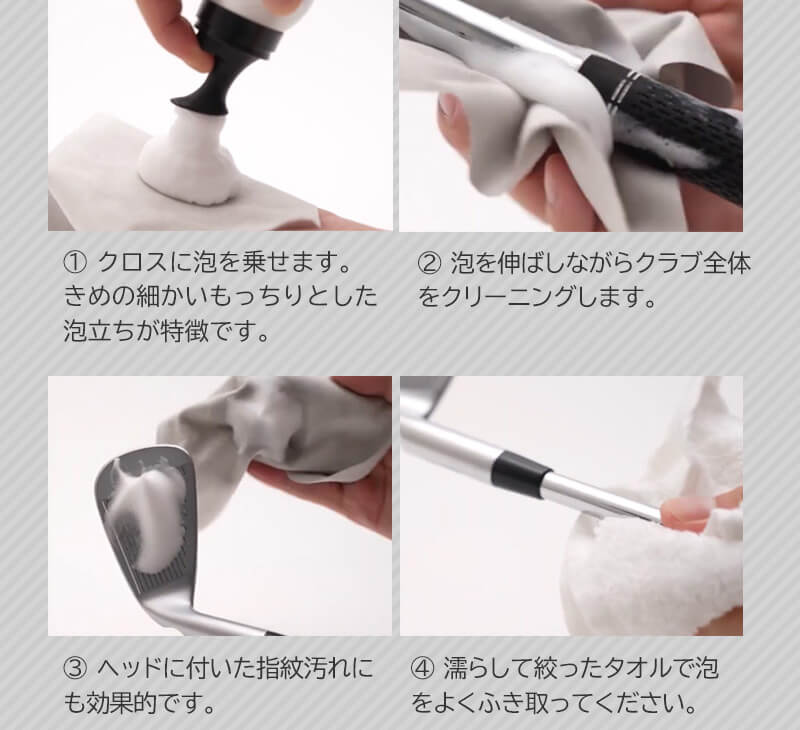 ① クロスに泡を乗せます。きめの細かいもっちりとした泡立ちが特徴です。

② 泡を伸ばしながらクラブ全体をクリーニングします。

③ ヘッドに付いた指紋汚れにも効果的です。

④ 濡らして絞ったタオルで泡をよくふき取ってください。