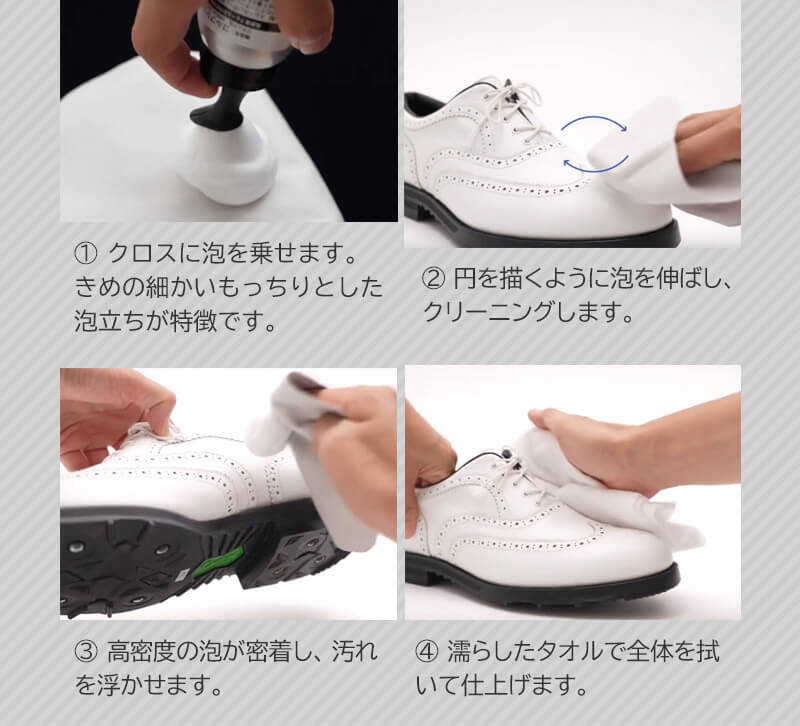 ① クロスに泡を乗せます。きめの細かいもっちりとした泡立ちが特徴です。

② 円を描くように泡を伸ばし、クリーニングします。

③ 高密度の泡が密着し、汚れを浮かせます。

④ 濡らしたタオルで全体を拭いて仕上げます。