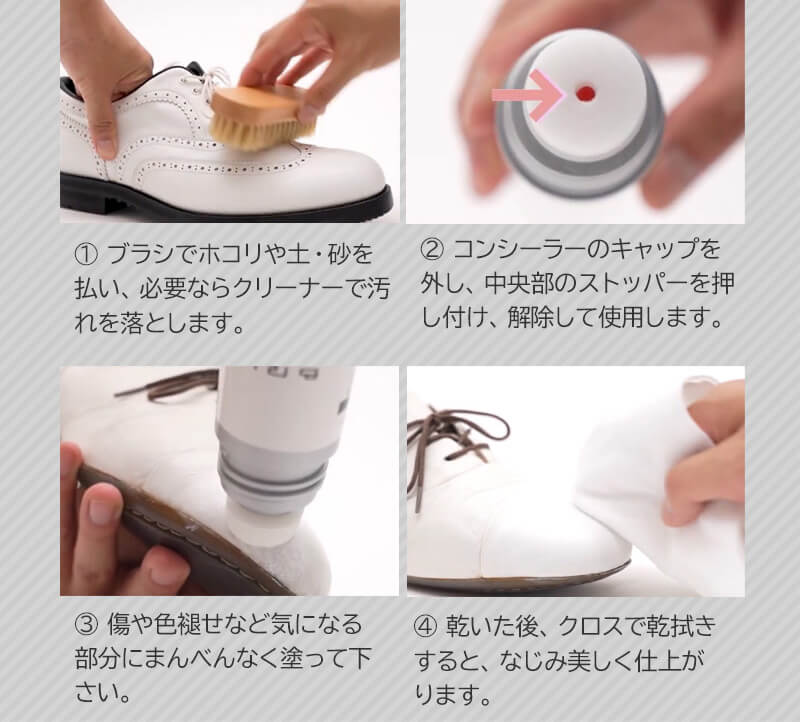 ① ブラシでホコリや土・砂を払い、必要ならクリーナーで汚れを落とします。

② コンシーラーのキャップを外し、中央部のストッパーを押し付け、解除して使用します。

③ 傷や色褪せなど気になる部分にまんべんなく塗って下さい。

④ 乾いた後、クロスで乾拭きすると、なじみ美しく仕上がります。