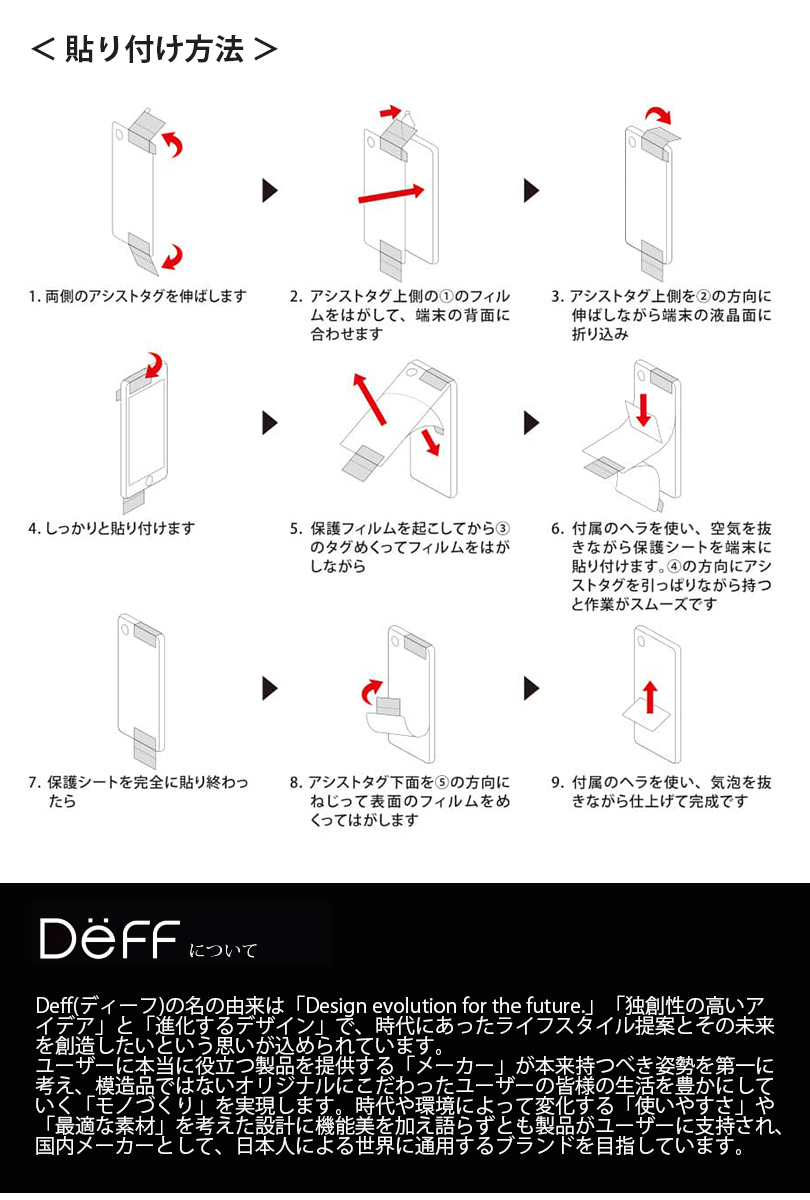 ＜貼り付け方法＞

1. 両側のアシストタグを伸ばします

2. アシストタグ上側の①のフィルムをはがして、端末の背面に合わせます

3. アシストタグ上側を②の方向に伸ばしながら端末の液晶面に折り込み

4. しっかりと貼り付けます

5. 保護フィルムを起こしてから③のタグめくってフィルムをはがしながら

6. 付属のヘラを使い、空気を抜きながら保護シートを端末に貼り付けます。④の方向にアシストタグを引っぱりながら持つと作業がスムーズです

7. 保護シートを完全に貼り終わったら

8. アシストタグ下面を⑤の方向にねじって表面のフィルムをめくってはがします

9. 付属のヘラを使い、気泡を抜きながら仕上げて完成です

Deff について

Deff(ディーフ)の名の由来は「Design evolution for the future.」「独創性の高いアイデア」と「進化するデザイン」で、時代にあったライフスタイル提案とその未来を創造したいという思いが込められています。
ユーザーに本当に役立つ製品を提供する「メーカー」が本来持つべき姿勢を第一に考え、模造品ではないオリジナルにこだわったユーザーの皆様の生活を豊かにしていく「モノづくり」を実現します。時代や環境によって変化する「使いやすさ」や「最適な素材」を考えた設計に機能美を加え語らずとも製品がユーザーに支持され、国内メーカーとして、日本人による世界に通用するブランドを目指しています。