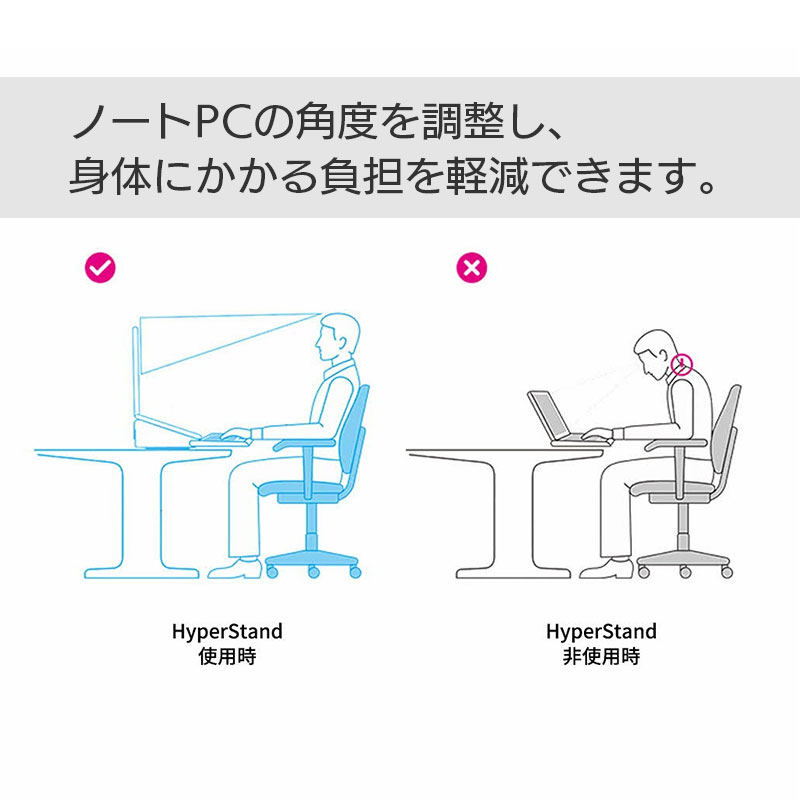 ノートPCの角度を調整し、
身体にかかる負担を軽減できます。

HyperStand
使用時

HyperStand
非使用時