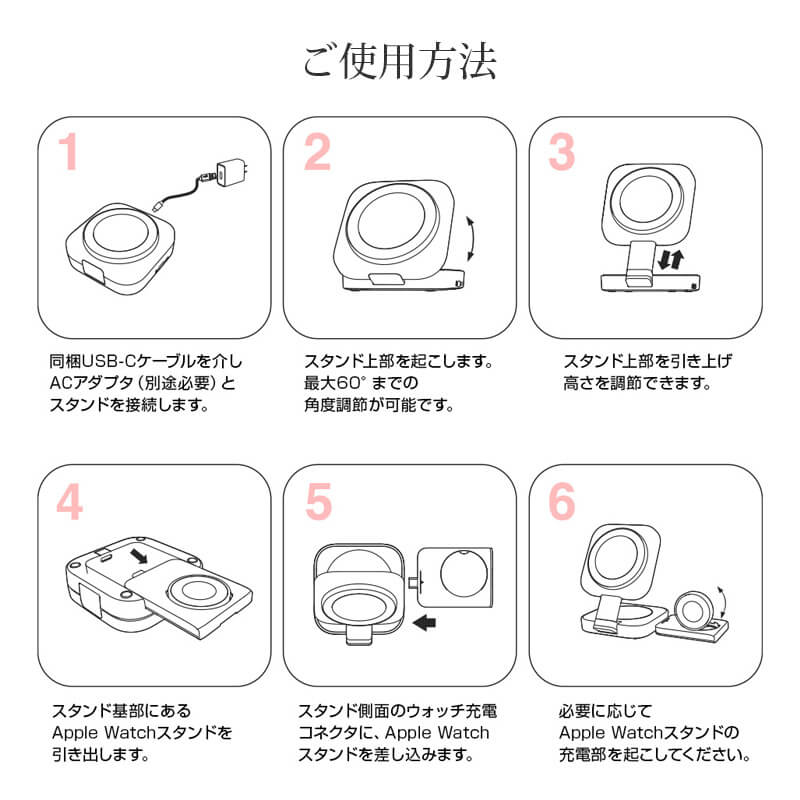 ご使用方法

1

同梱USB-Cケーブルを介し
ACアダプタ（別途必要）と
スタンドを接続します。

2

スタンド上部を起こします。
最大60°までの
角度調節が可能です。

3

スタンド上部を引き上げ
高さを調節できます。

4

スタンド基部にある
Apple Watchスタンドを
引き出します。

5

スタンド側面のウォッチ充電
コネクタに、Apple Watch
スタンドを差し込みます。

6

必要に応じて
Apple Watchスタンドの
充電部を起こしてください。