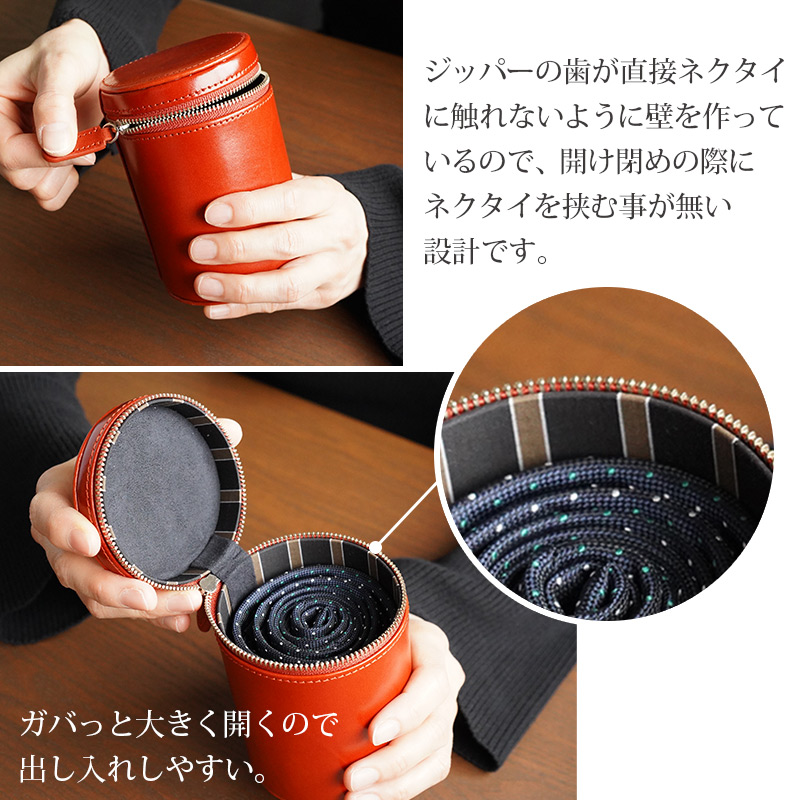 ジッパーの歯が直接ネクタイに触れないように壁を作っているので、開け閉めの際にネクタイを挟む事が無い設計です。

ガバっと大きく開くので出し入れしやすい。