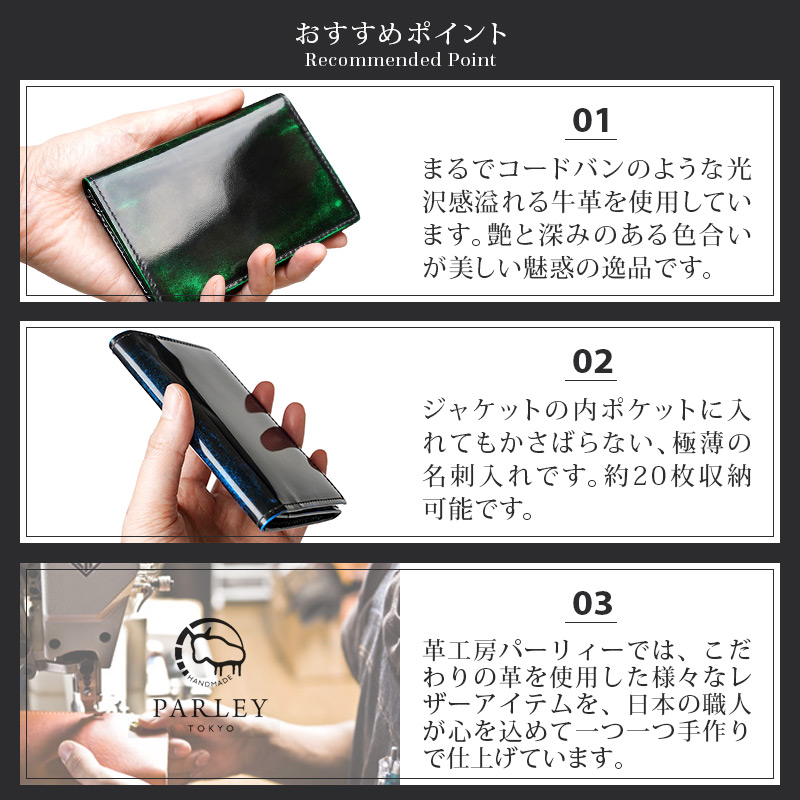 おすすめポイント
Recommended Point

01

まるでコードバンのような光沢感溢れる牛革を使用しています。艶と深みのある色合いが美しい魅惑の逸品です。

02

ジャケットの内ポケットに入れてもかさばらない、極薄の名刺入れです。約20枚収納可能です。

HANDMADE
PARLEY
TOKYO

03

革工房パーリィーでは、こだわりの革を使用した様々なレザーアイテムを、日本の職人が心を込めて一つ一つ手作りで仕上げています。