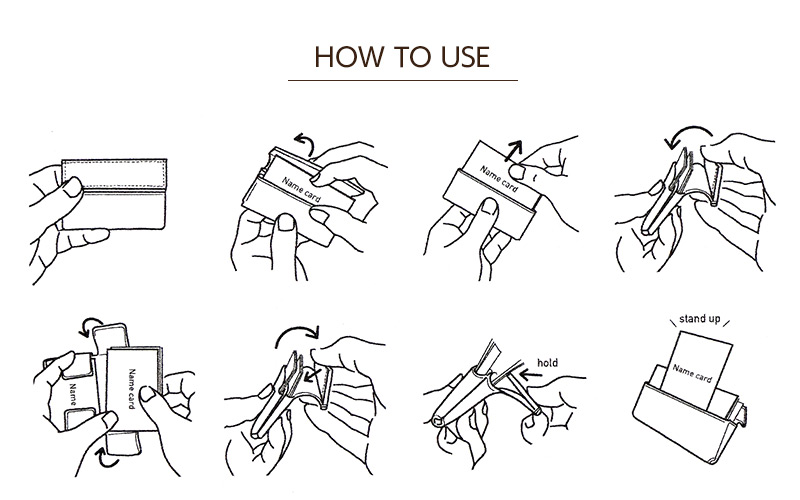 HOW TO USE

Name card

Name card

Name

Name card

hold

stand up

Name card