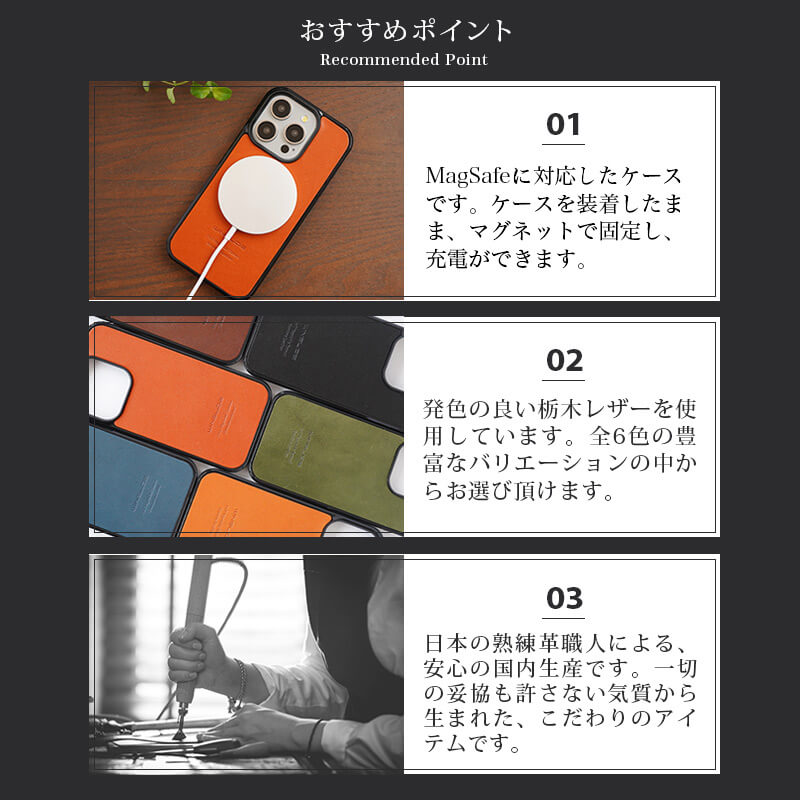 おすすめポイント
Recommended Point

01

MagSafeに対応したケースです。ケースを装着したまま、マグネットで固定し、充電ができます。

02

発色の良い栃木レザーを使用しています。全6色の豊富なバリエーションの中からお選び頂けます。

03

日本の熟練革職人による、安心の国内生産です。一切の妥協も許さない気質から生まれた、こだわりのアイテムです。