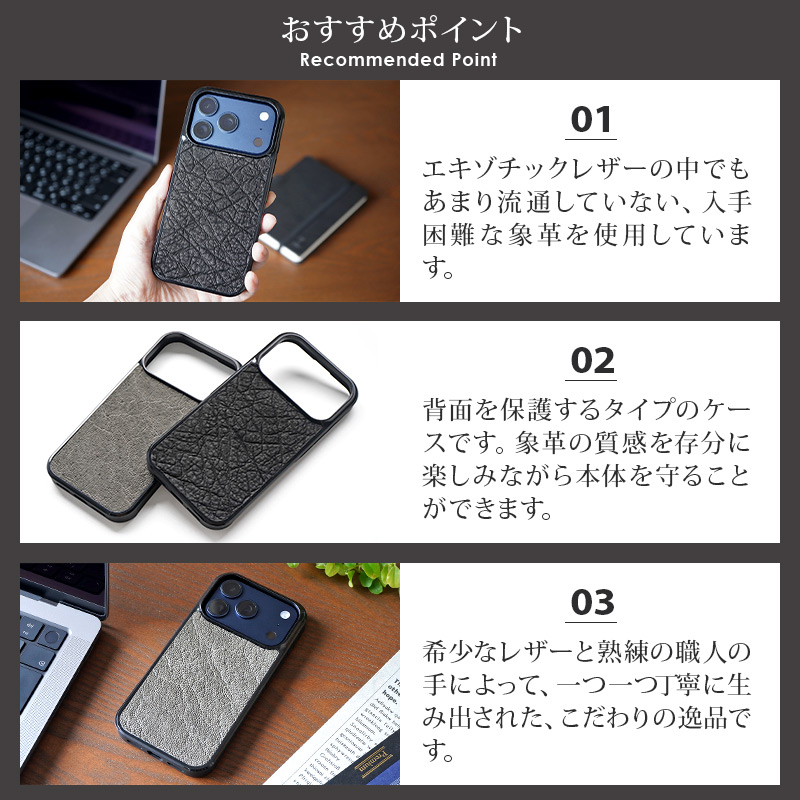 おすすめポイント
Recommended Point

01

エキゾチックレザーの中でもあまり流通していない、入手困難な象革を使用しています。

02

背面を保護するタイプのケースです。象革の質感を存分に楽しみながら本体を守ることができます。

03

希少なレザーと熟練の職人の手によって、一つ一つ丁寧に生み出された、こだわりの逸品です。