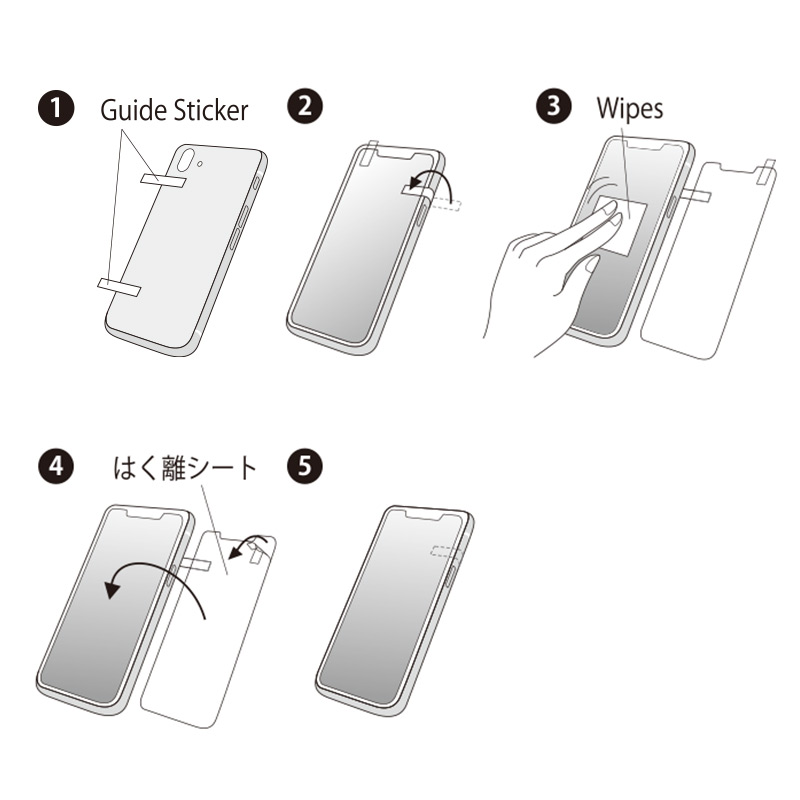 1 Guide Sticker

2

3 Wipes

4 はく離シート

5