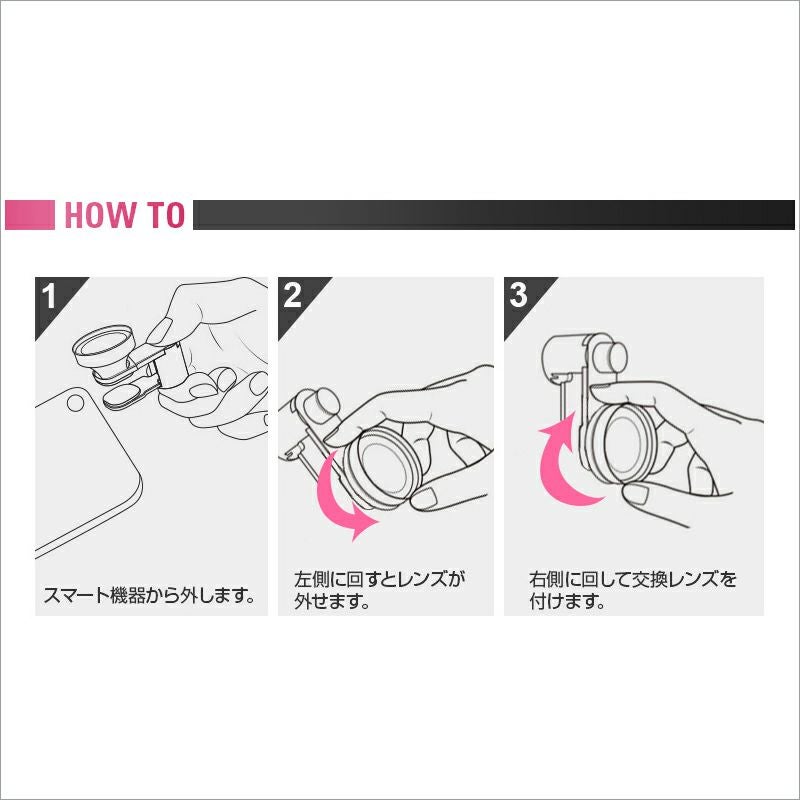 HOW TO

1

スマート機器から外します。

2

左側に回すとレンズが外せます。

3

右側に回して交換レンズを付けます。