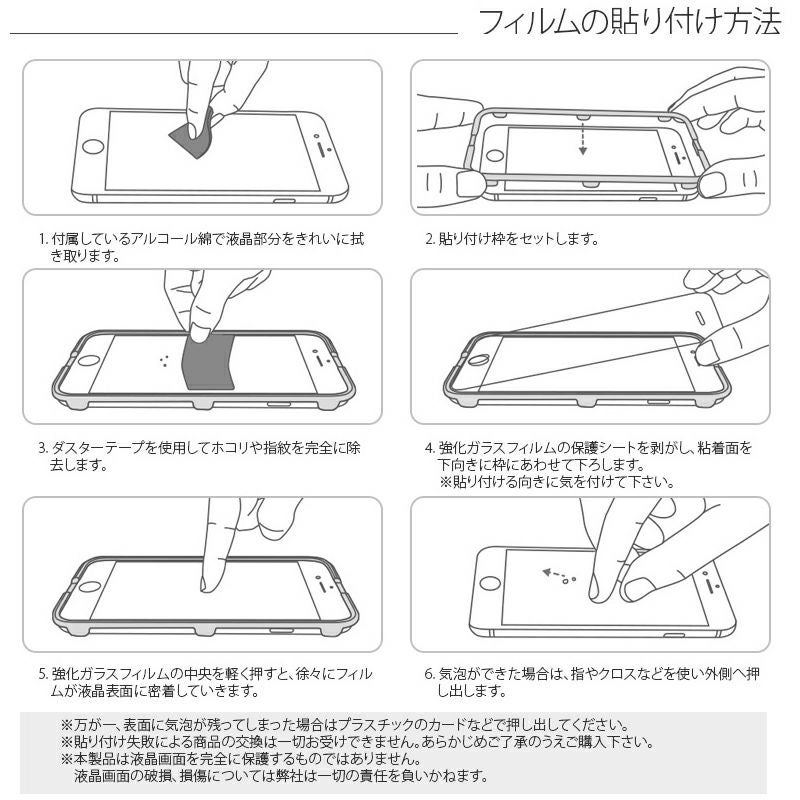 フィルムの貼り付け方法

1. 付属しているアルコール綿で液晶部分をきれいに拭き取ります。

2. 貼り付け枠をセットします。

3. ダスターテープを使用してホコリや指紋を完全に除去します。

4. 強化ガラスフィルムの保護シートを剥がし、粘着面を下向きに枠にあわせて下ろします。
※貼り付ける向きに気を付けて下さい。

5. 強化ガラスフィルムの中央を軽く押すと、徐々にフィルムが液晶表面に密着していきます。

6. 気泡ができた場合は、指やクロスなどを使い外側へ押し出します。

※万が一、表面に気泡が残ってしまった場合はプラスチックのカードなどで押し出してください。
※貼り付け失敗による商品の交換は一切お受けできません。あらかじめご了承のうえご購入下さい。
※本製品は液晶画面を完全に保護するものではありません。
液晶画面の破損、損傷については弊社は一切の責任を負いかねます。