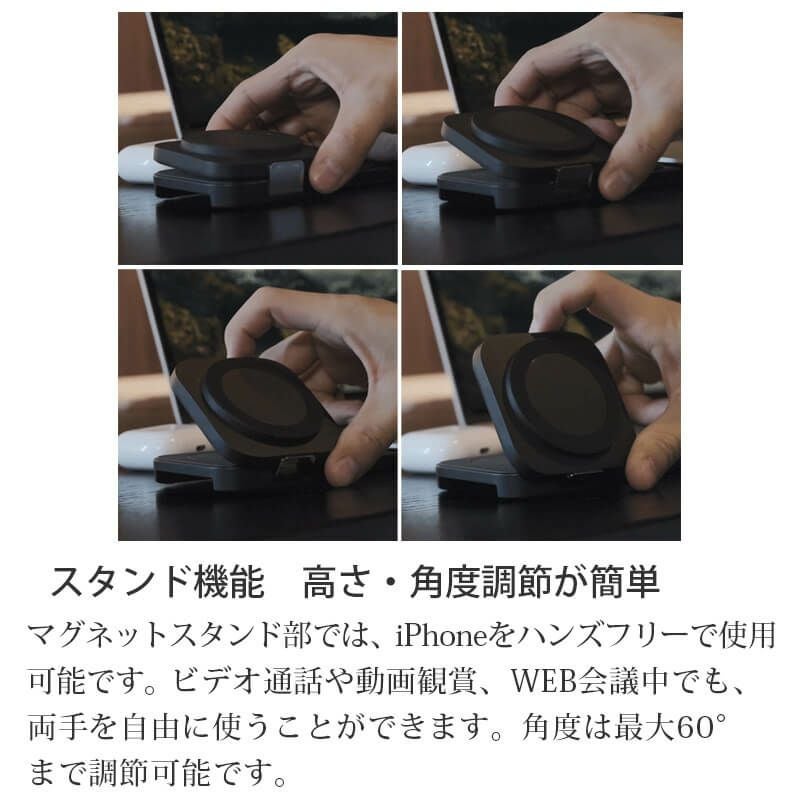 スタンド機能　高さ・角度調節が簡単

マグネットスタンド部では、iPhoneをハンズフリーで使用可能です。ビデオ通話や動画観賞、WEB会議中でも、両手を自由に使うことができます。角度は最大60°まで調節可能です。