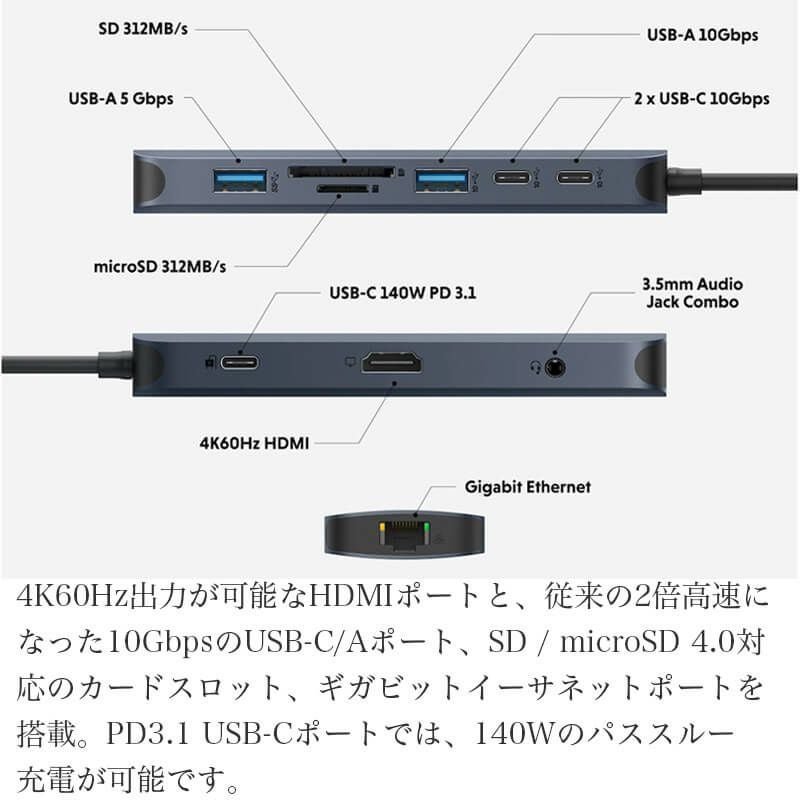 SD 312MB/s

USB-A 10Gbps

USB-A 5 Gbps

2 x USB-C 10Gbps

microSD 312MB/s

USB-C 140W PD 3.1

3.5mm Audio Jack Combo

4K60Hz HDMI

Gigabit Ethernet

4K60Hz出力が可能なHDMIポートと、従来の2倍高速になった10GbpsのUSB-C/Aポート、SD / microSD 4.0対応のカードスロット、ギガビットイーサネットポートを搭載。PD3.1 USB-Cポートでは、140Wのパススルー充電が可能です。