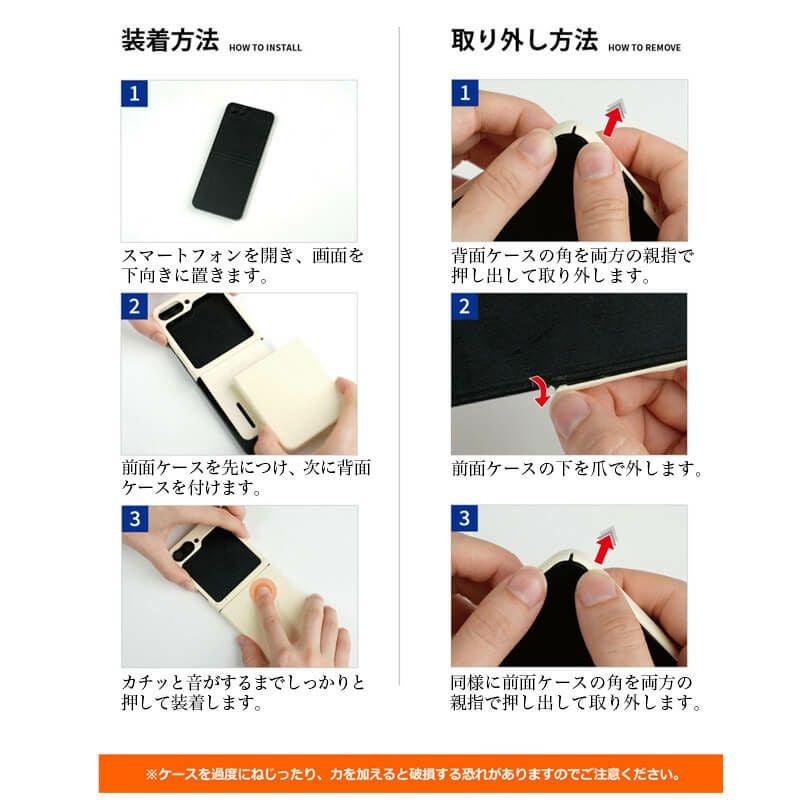 装着方法 HOW TO INSTALL

1

スマートフォンを開き、画面を下向きに置きます。

2

前面ケースを先につけ、次に背面ケースを付けます。

3

カチッと音がするまでしっかりと押して装着します。

取り外し方法 HOW TO REMOVE

1

背面ケースの角を両方の親指で押し出して取り外します。

2

前面ケースの下を爪で外します。

3

同様に前面ケースの角を両方の親指で押し出して取り外します。

※ケースを過度にねじったり、力を加えると破損する恐れがありますのでご注意ください。