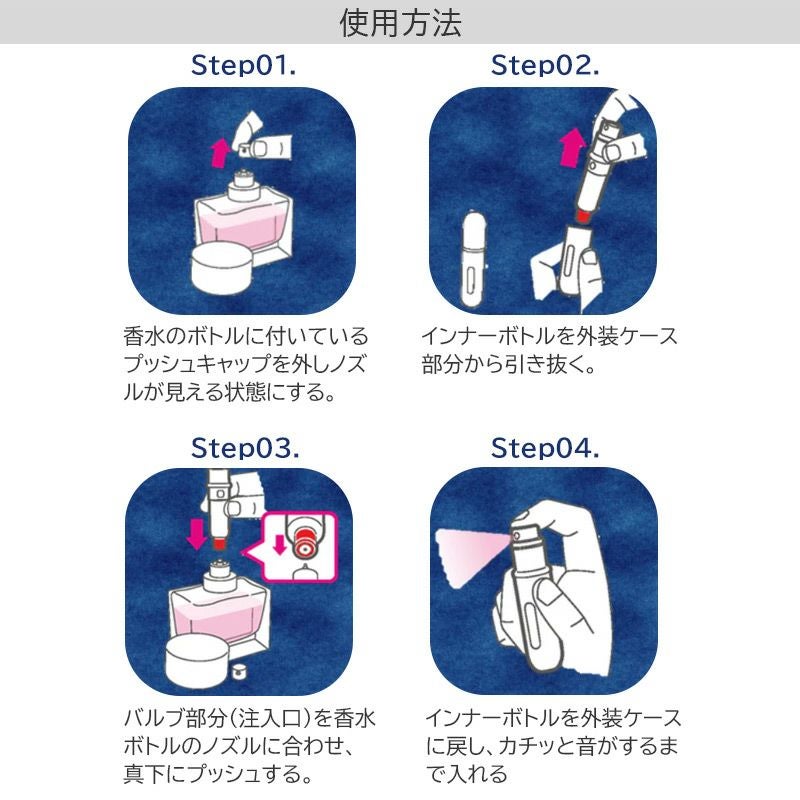 使用方法

Step01.

香水のボトルに付いているプッシュキャップを外しノズルが見える状態にする。

Step02.

インナーボトルを外装ケース部分から引き抜く。

Step03.

バルブ部分(注入口)を香水ボトルのノズルに合わせ、真下にプッシュする。

Step04.

インナーボトルを外装ケースに戻し、カチッと音がするまで入れる