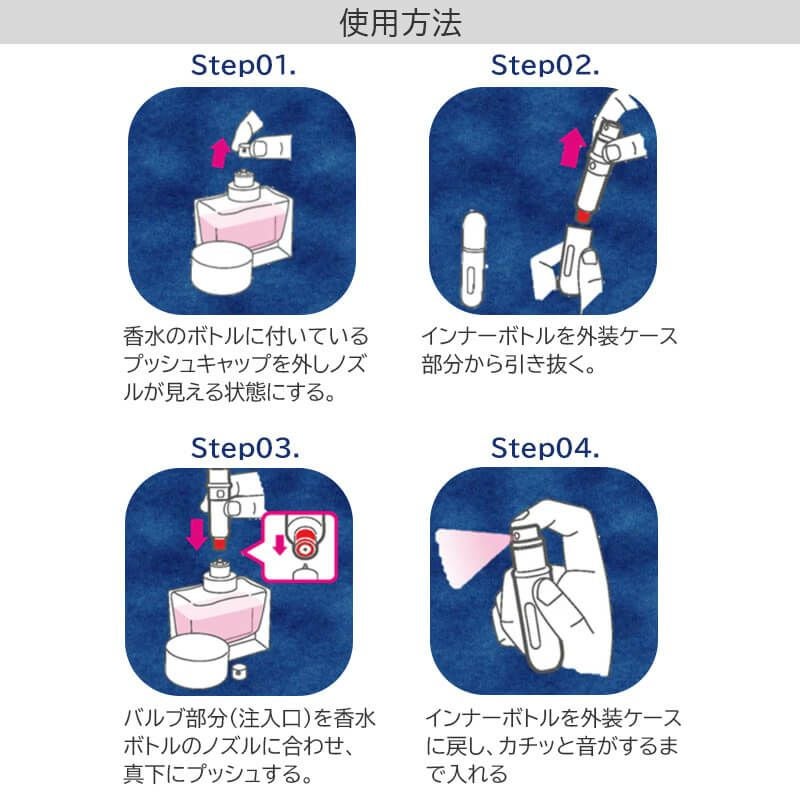 使用方法

Step01.

香水のボトルに付いているプッシュキャップを外しノズルが見える状態にする。

Step02.

インナーボトルを外装ケース部分から引き抜く。

Step03.

バルブ部分(注入口)を香水ボトルのノズルに合わせ、真下にプッシュする。

Step04.

インナーボトルを外装ケースに戻し、カチッと音がするまで入れる