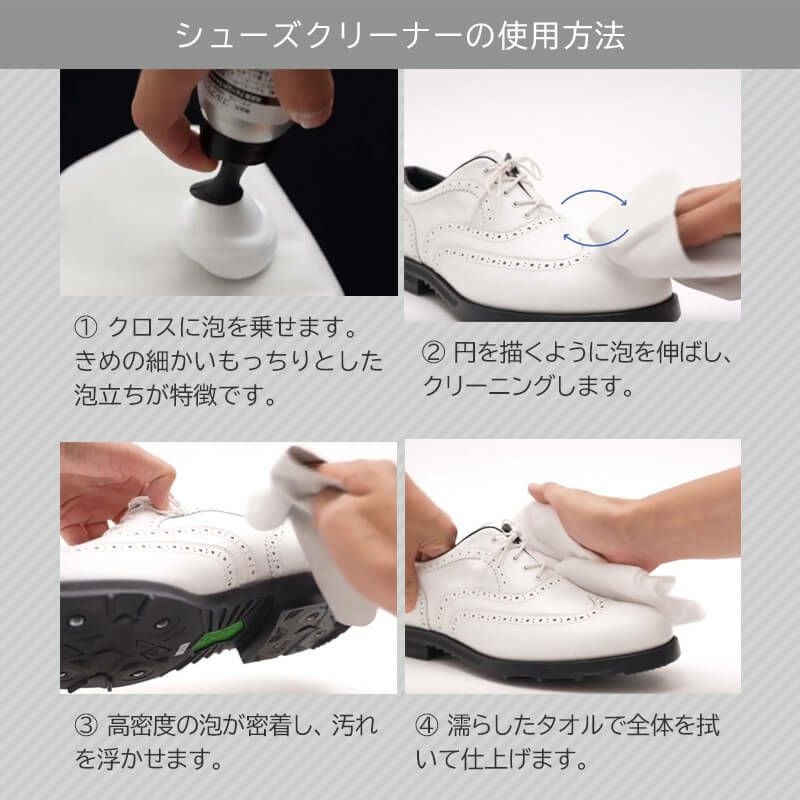 シューズクリーナーの使用方法

① クロスに泡を乗せます。きめの細かいもっちりとした泡立ちが特徴です。

② 円を描くように泡を伸ばし、クリーニングします。

③ 高密度の泡が密着し、汚れを浮かせます。

④ 濡らしたタオルで全体を拭いて仕上げます。