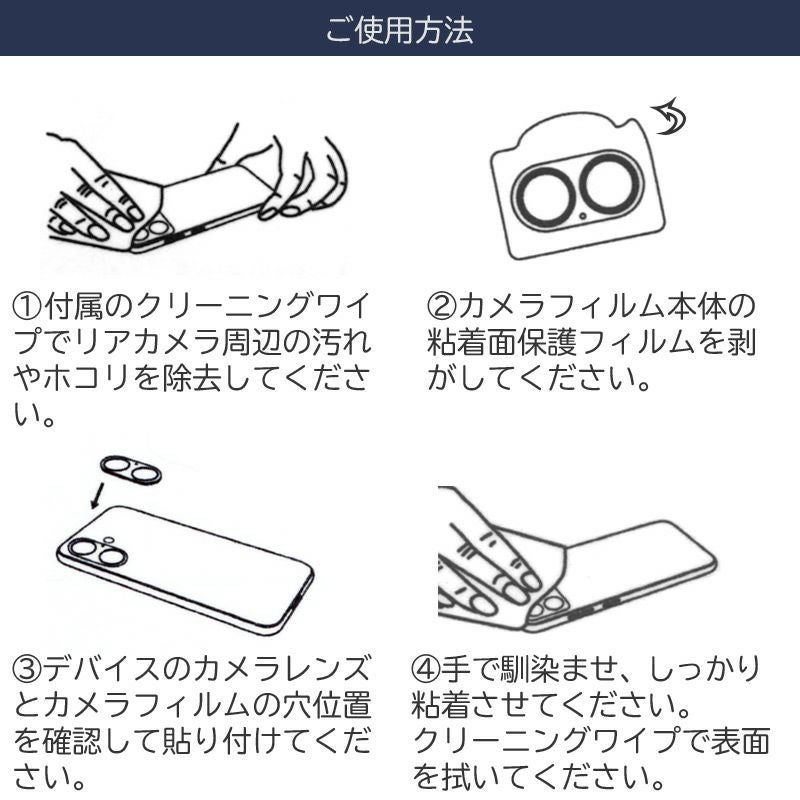 ご使用方法

①付属のクリーニングワイプでリアカメラ周辺の汚れやホコリを除去してください。

②カメラフィルム本体の粘着面保護フィルムを剥がしてください。

③デバイスのカメラレンズとカメラフィルムの穴位置を確認して貼り付けてください。

④手で馴染ませ、しっかり粘着させてください。
クリーニングワイプで表面を拭いてください。